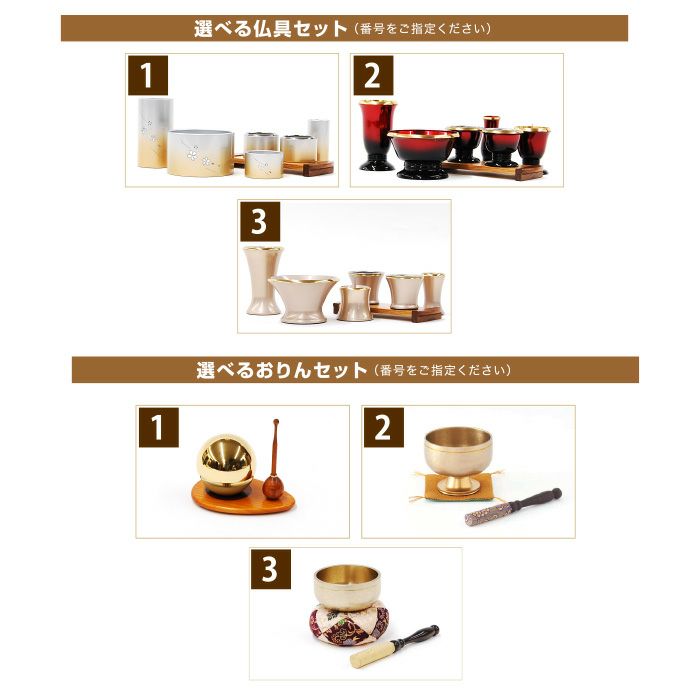 選べる仏具セット（番号をご指定ください）

1

2

3

選べるおりんセット（番号をご指定ください）

1

2

3